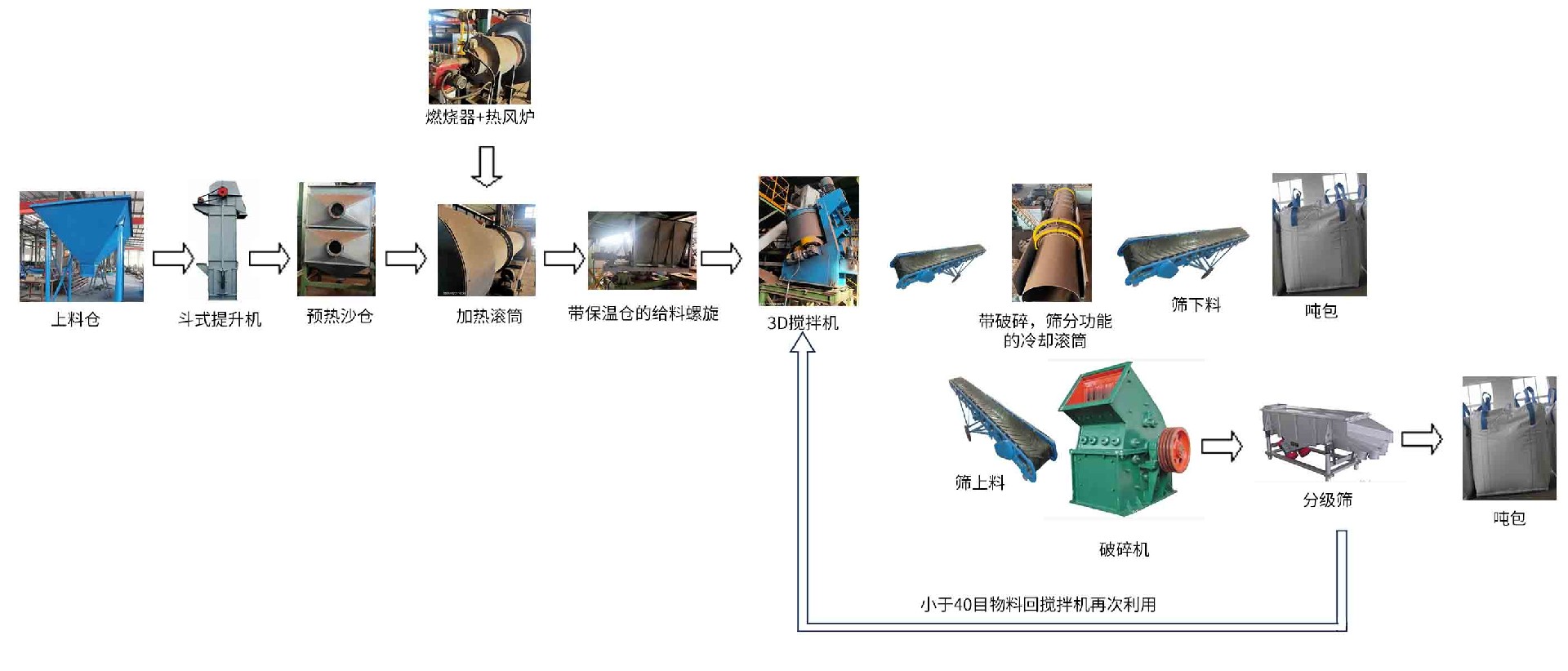 燃烧器+热风炉

上料仓

斗式提升机

预热沙仓

加热滚筒

带保温仓的给料螺旋

3D搅拌机

带破碎，筛分功能的冷却滚筒

筛下料

吨包

筛上料

破碎机

分级筛

吨包

小于40目物料回搅拌机再次利用